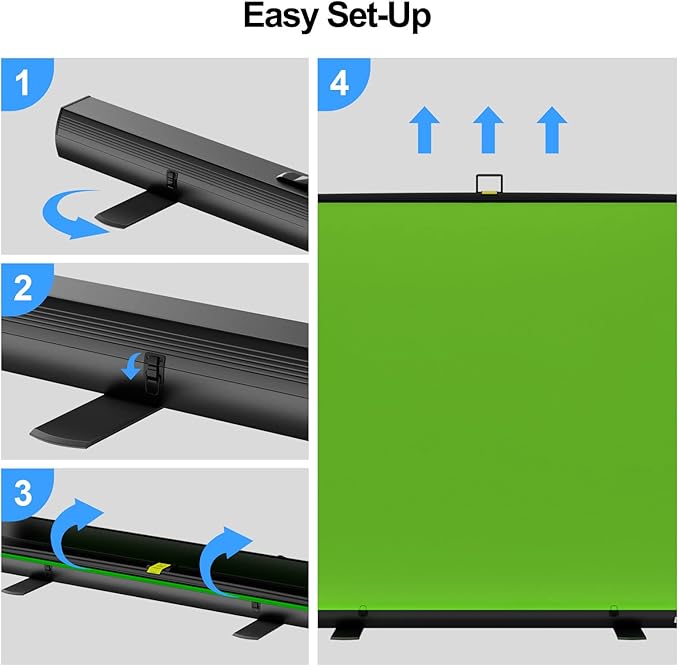 Easy Set-Up

1

2

3

4