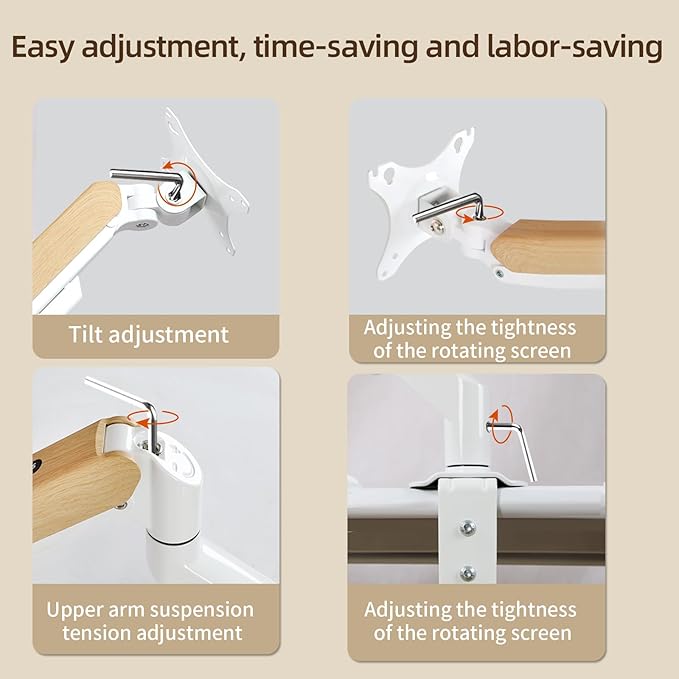 Easy adjustment, time-saving and labor-saving

Tilt adjustment

Adjusting the tightness of the rotating screen

Upper arm suspension tension adjustment

Adjusting the tightness of the rotating screen