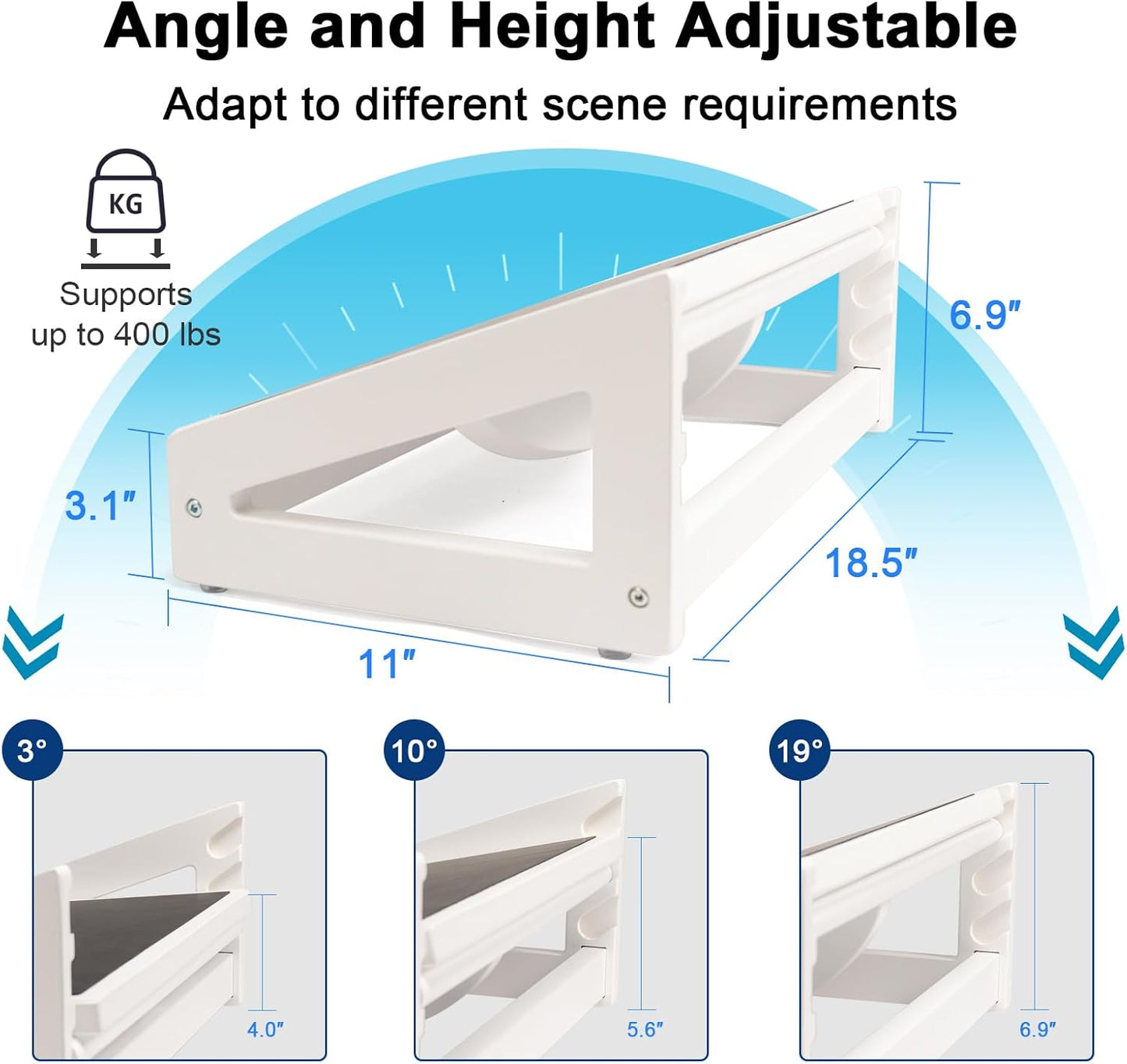 Angle and Height Adjustable

Adapt to different scene requirements

KG

Supports up to 400 lbs

6.9″

3.1″

18.5″

11″

3°

4.0″

10°

5.6″

19°

6.9″