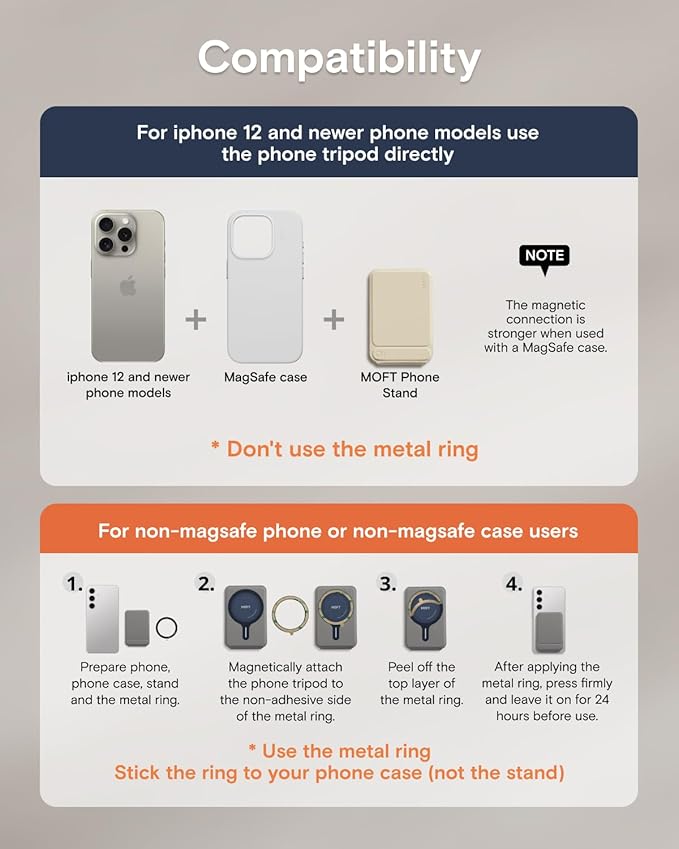 Compatibility

For iphone 12 and newer phone models use the phone tripod directly

iphone 12 and newer phone models

+

MagSafe case

+

MOFT Phone Stand

NOTE

The magnetic connection is stronger when used with a MagSafe case.

* Don't use the metal ring

For non-magsafe phone or non-magsafe case users

1.
Prepare phone, phone case, stand and the metal ring.

2.
MOFT
MOFT
Magnetically attach the phone tripod to the non-adhesive side of the metal ring.

3.
MOFT
Peel off the top layer of the metal ring.

4.
After applying the metal ring, press firmly and leave it on for 24 hours before use.

* Use the metal ring
Stick the ring to your phone case (not the stand)