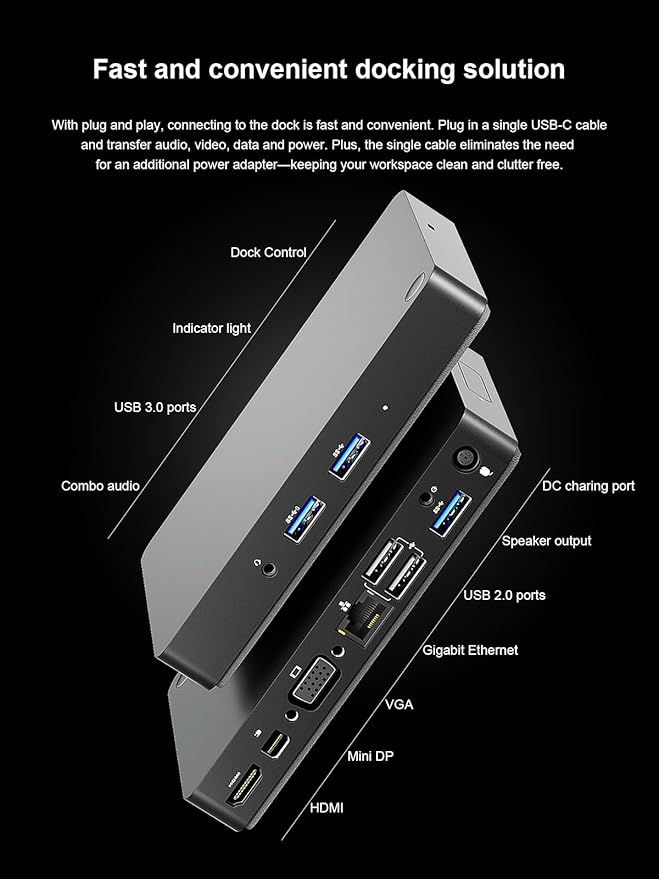 Fast and convenient docking solution

With plug and play, connecting to the dock is fast and convenient. Plug in a single USB-C cable and transfer audio, video, data and power. Plus, the single cable eliminates the need for an additional power adapter—keeping your workspace clean and clutter free.

Dock Control

Indicator light

USB 3.0 ports

Combo audio

DC charing port

Speaker output

USB 2.0 ports

Gigabit Ethernet

VGA

Mini DP

HDMI

HDMI