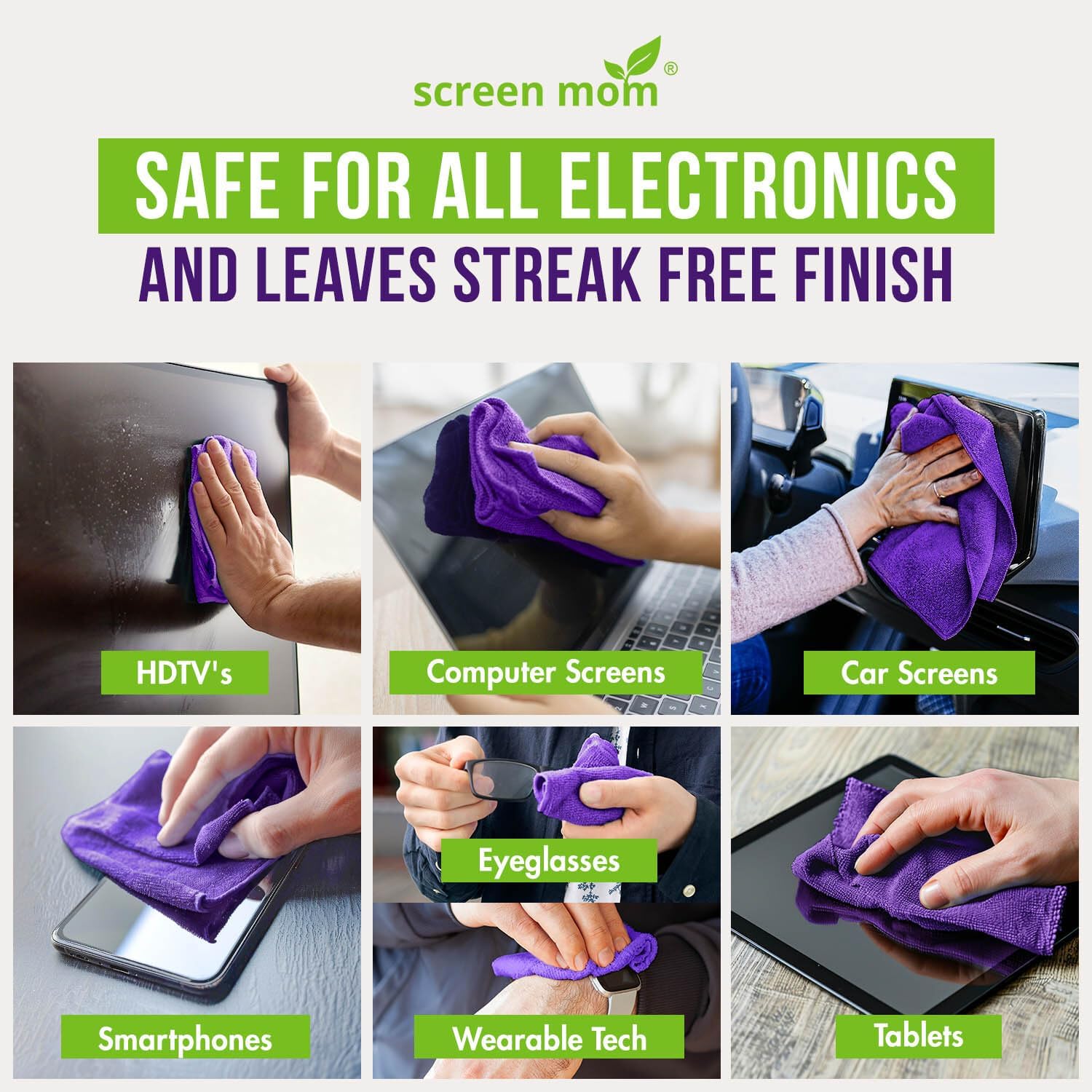 screen mom®

SAFE FOR ALL ELECTRONICS
AND LEAVES STREAK FREE FINISH

HDTV's

Computer Screens

Car Screens

Smartphones

Eyeglasses

Wearable Tech

Tablets