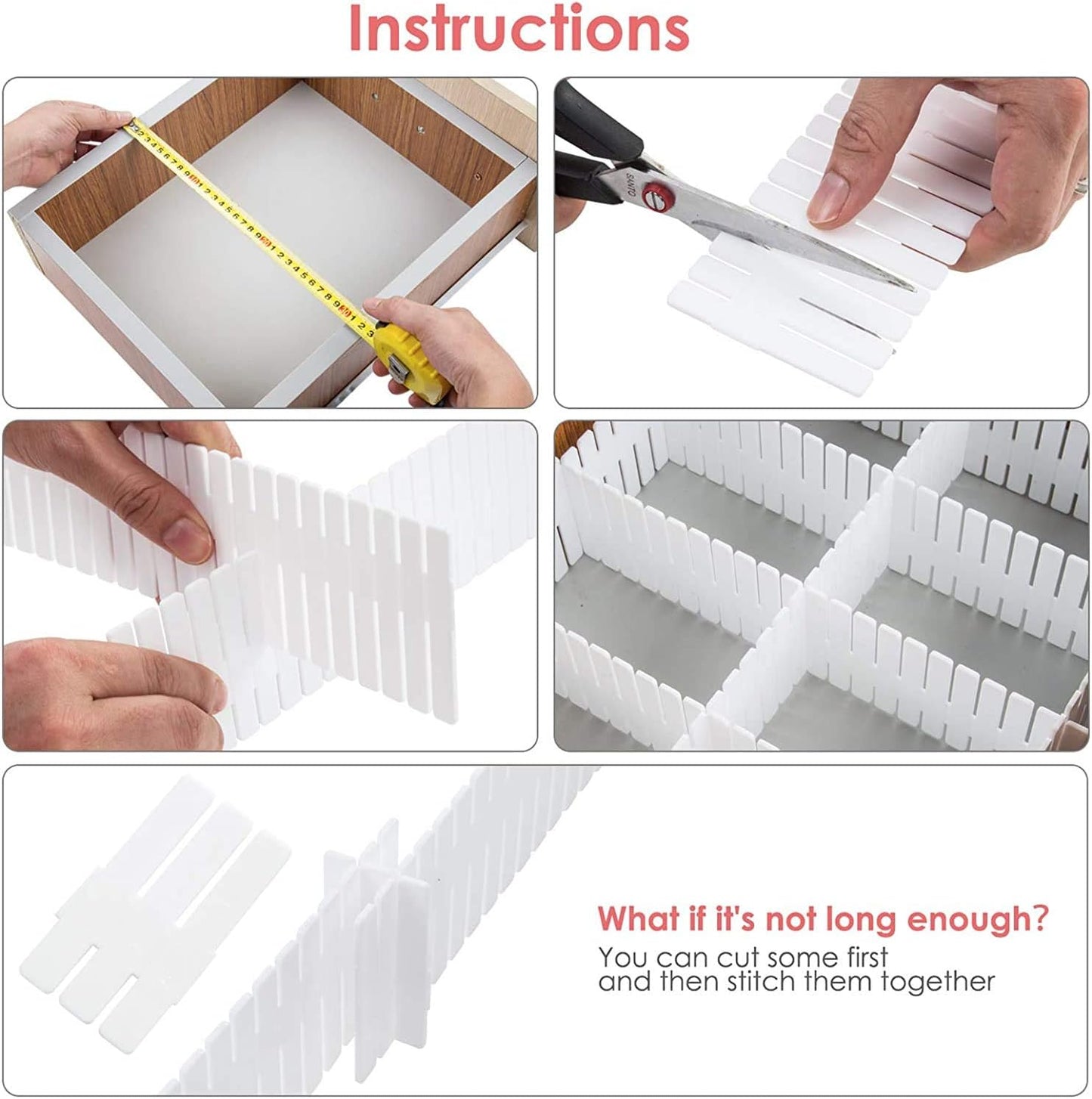 Instructions

SANTO

What if it's not long enough?
You can cut some first and then stitch them together