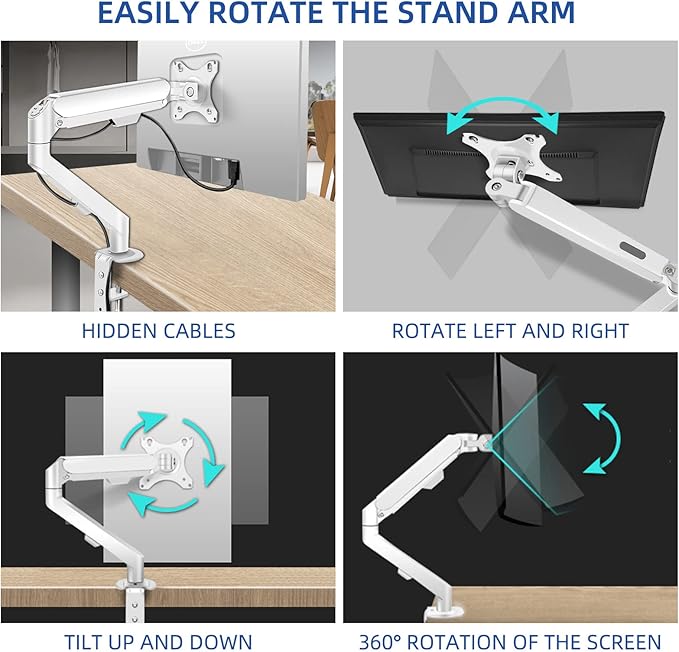 EASILY ROTATE THE STAND ARM

HIDDEN CABLES

ROTATE LEFT AND RIGHT

TILT UP AND DOWN

360° ROTATION OF THE SCREEN