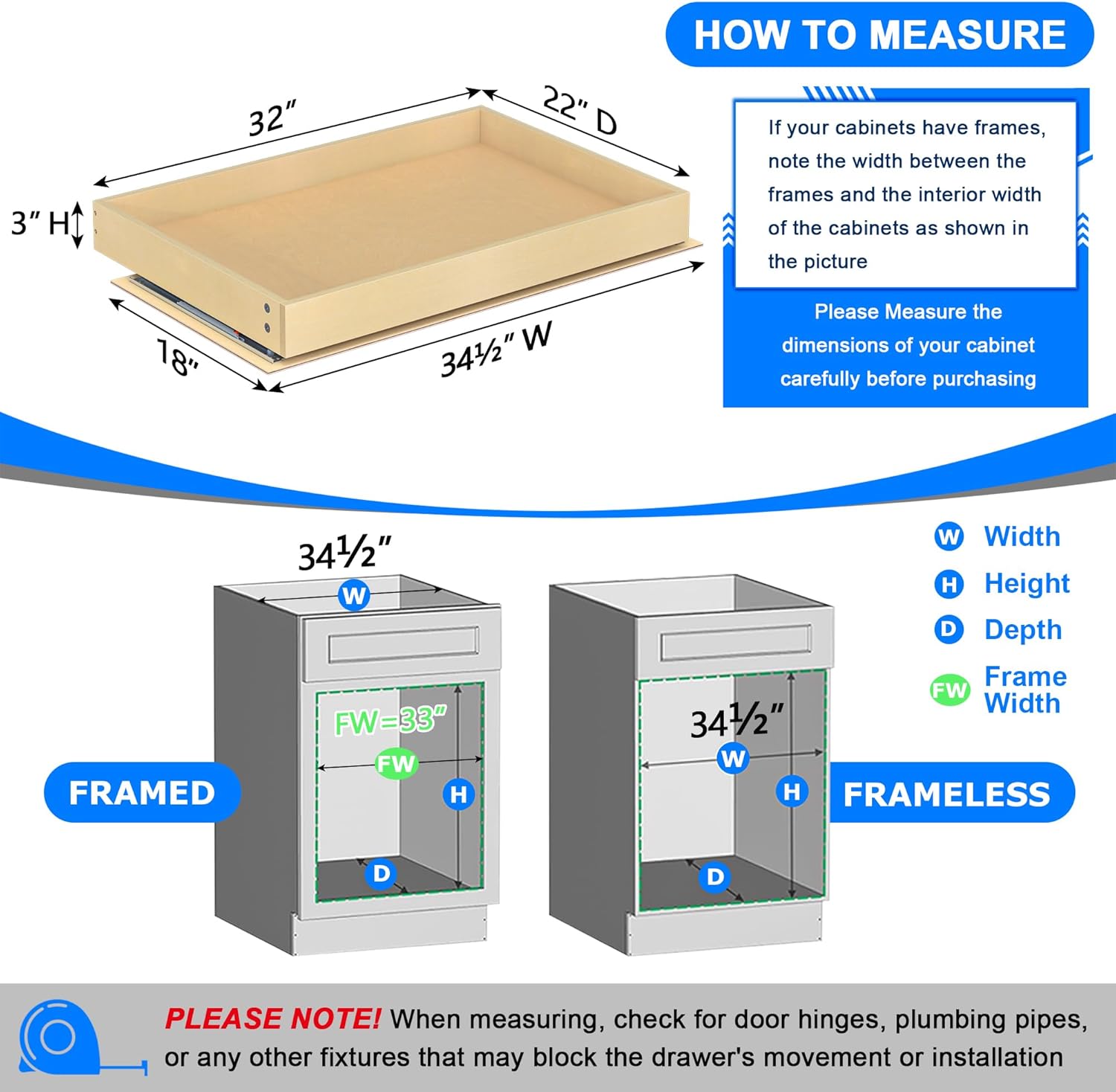 HOW TO MEASURE

32″

22″ D

3″ H

18″

34½″ W

If your cabinets have frames, note the width between the frames and the interior width of the cabinets as shown in the picture

Please Measure the dimensions of your cabinet carefully before purchasing

W Width

H Height

D Depth

FW Frame Width

34½″

W

FW=33″

FW

H

D

FRAMED

34½″

W

H

D

FRAMELESS

PLEASE NOTE! When measuring, check for door hinges, plumbing pipes, or any other fixtures that may block the drawer's movement or installation