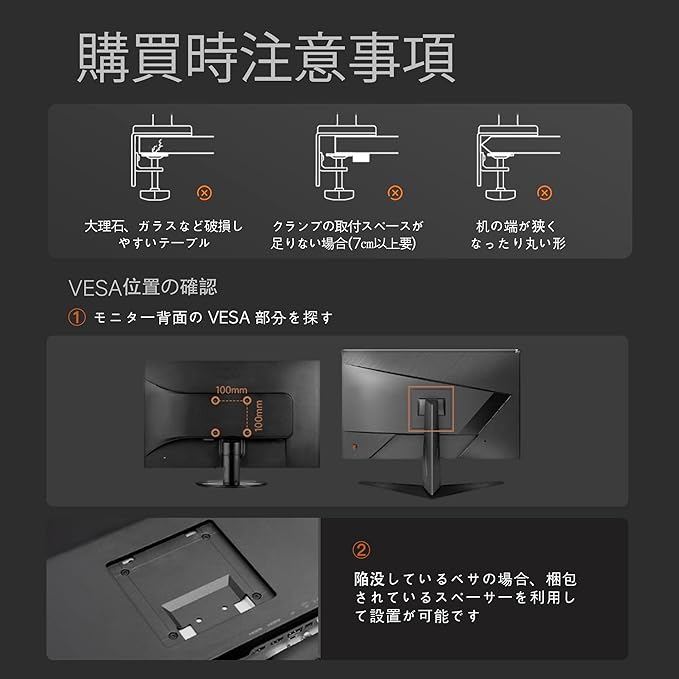 購買時注意事項

大理石、ガラスなど破損しやすいテーブル

クランプの取付スペースが足りない場合(7㎝以上要)

机の端が狭くなったり丸い形

VESA位置の確認

① モニター背面の VESA 部分を探す

100mm

100mm

② 陥没しているベサの場合、梱包されているスペーサーを利用して設置が可能です