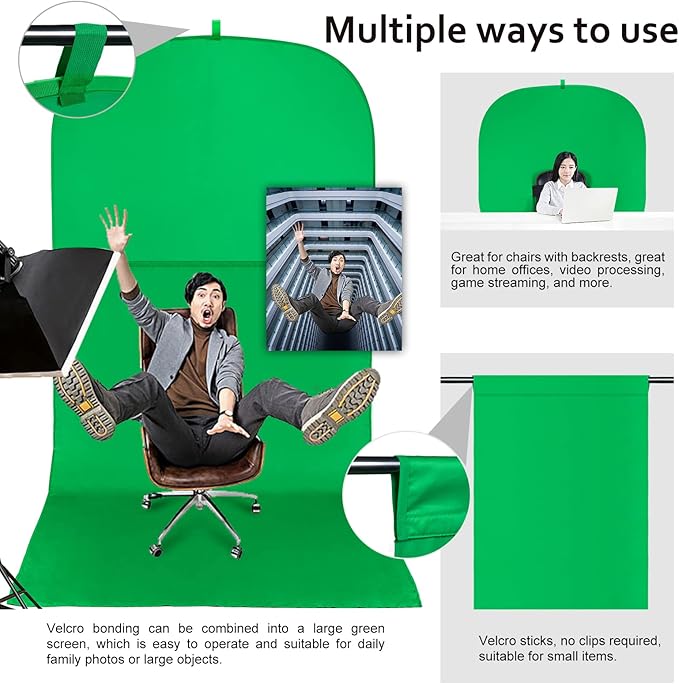 Multiple ways to use

Great for chairs with backrests, great for home offices, video processing, game streaming, and more.

Velcro bonding can be combined into a large green screen, which is easy to operate and suitable for daily family photos or large objects.

Velcro sticks, no clips required, suitable for small items.