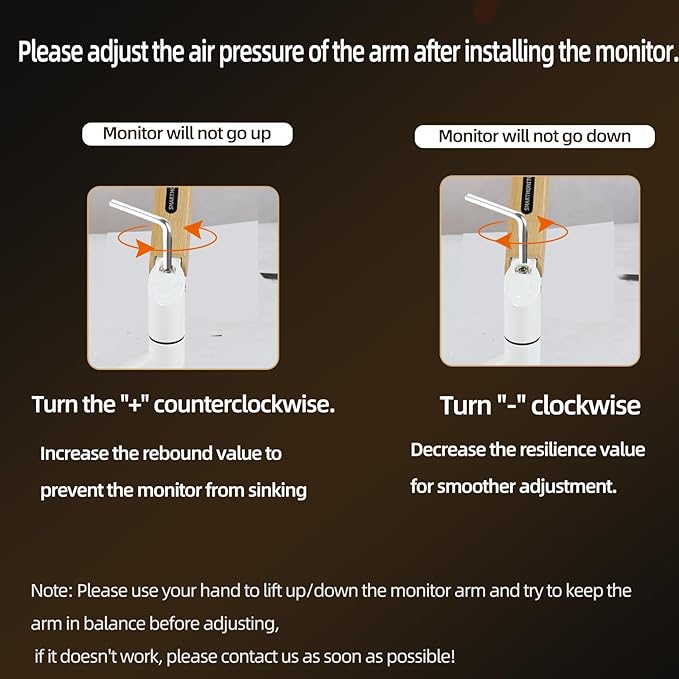 Please adjust the air pressure of the arm after installing the monitor.

Monitor will not go up

SMARTMONIT

Turn the "+" counterclockwise.

Increase the rebound value to prevent the monitor from sinking

Monitor will not go down

SMARTMONIT

Turn "-" clockwise

Decrease the resilience value for smoother adjustment.

Note: Please use your hand to lift up/down the monitor arm and try to keep the arm in balance before adjusting,
if it doesn't work, please contact us as soon as possible!