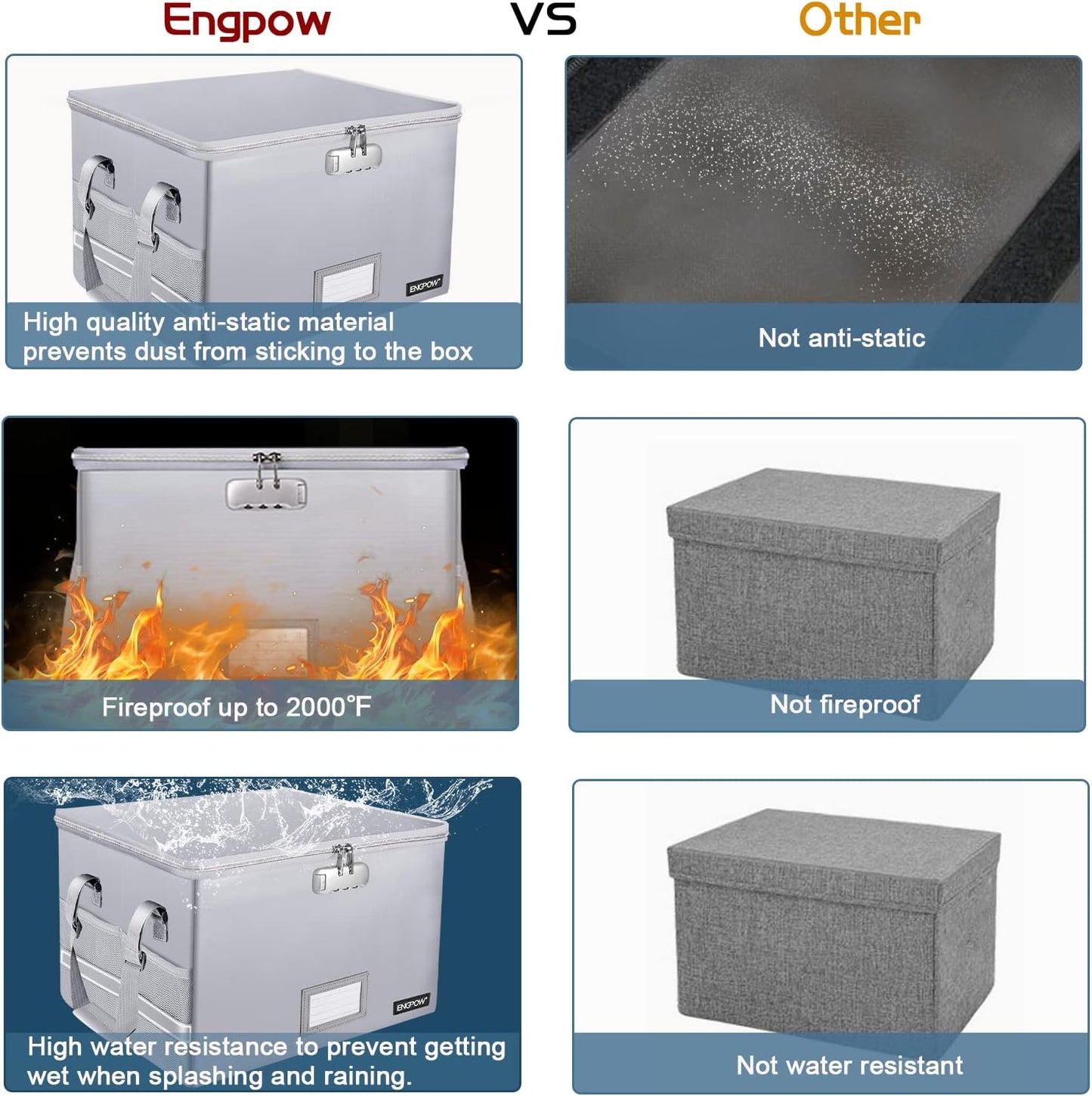 Engpow VS Other

ENGPOW

High quality anti-static material prevents dust from sticking to the box

Not anti-static

Fireproof up to 2000°F

Not fireproof

ENGPOW

High water resistance to prevent getting wet when splashing and raining.

Not water resistant