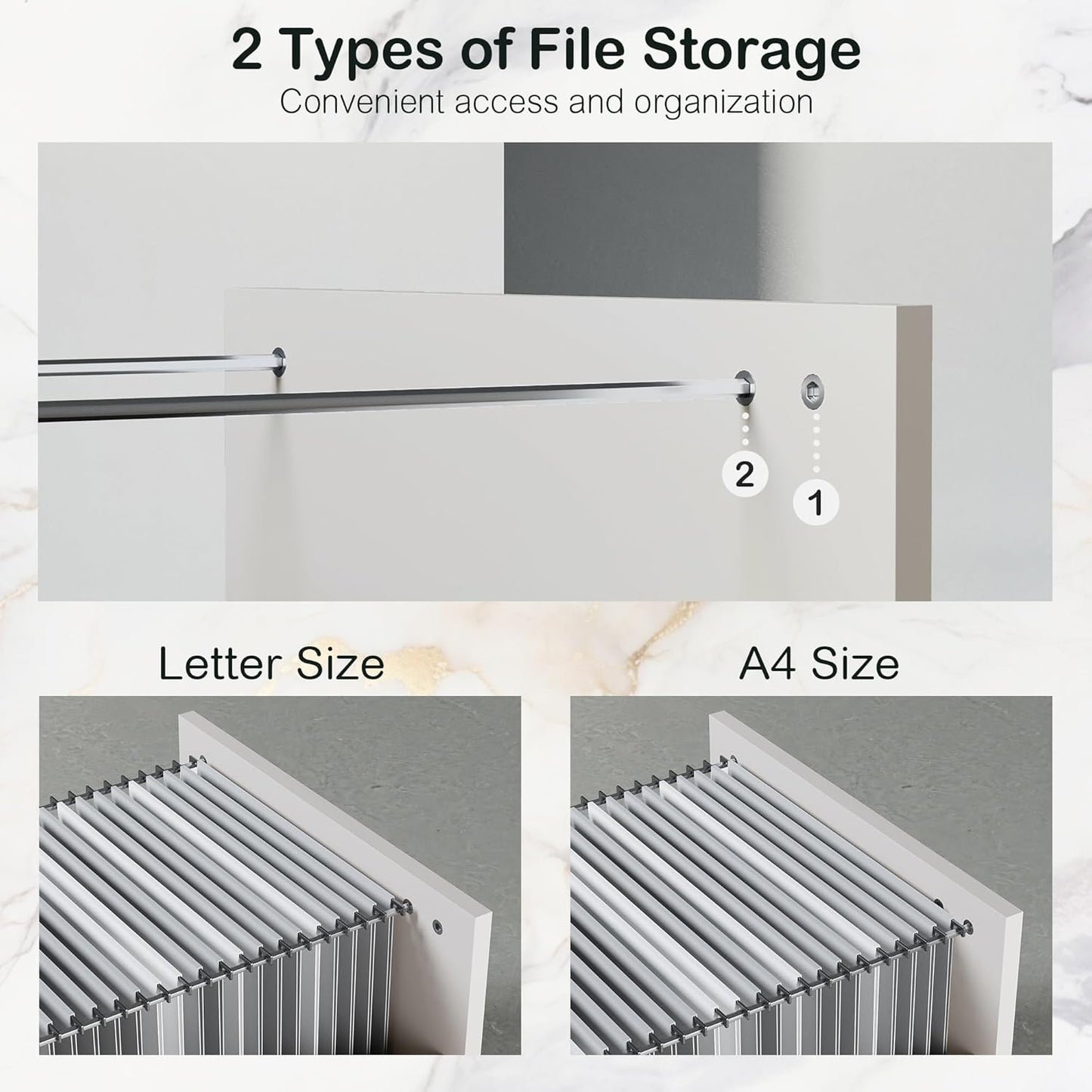 2 Types of File Storage
Convenient access and organization

2

1

Letter Size

A4 Size