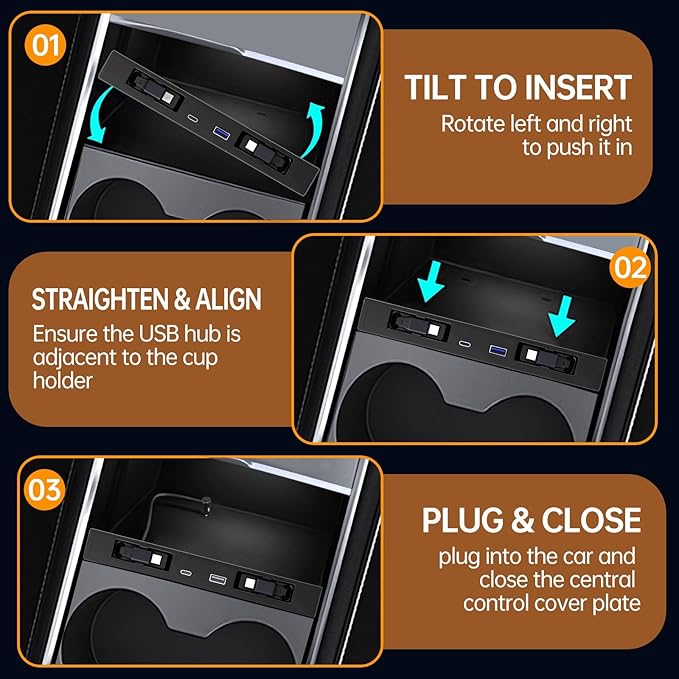 01

TILT TO INSERT

Rotate left and right to push it in

STRAIGHTEN & ALIGN

Ensure the USB hub is adjacent to the cup holder

02

03

PLUG & CLOSE

plug into the car and close the central control cover plate