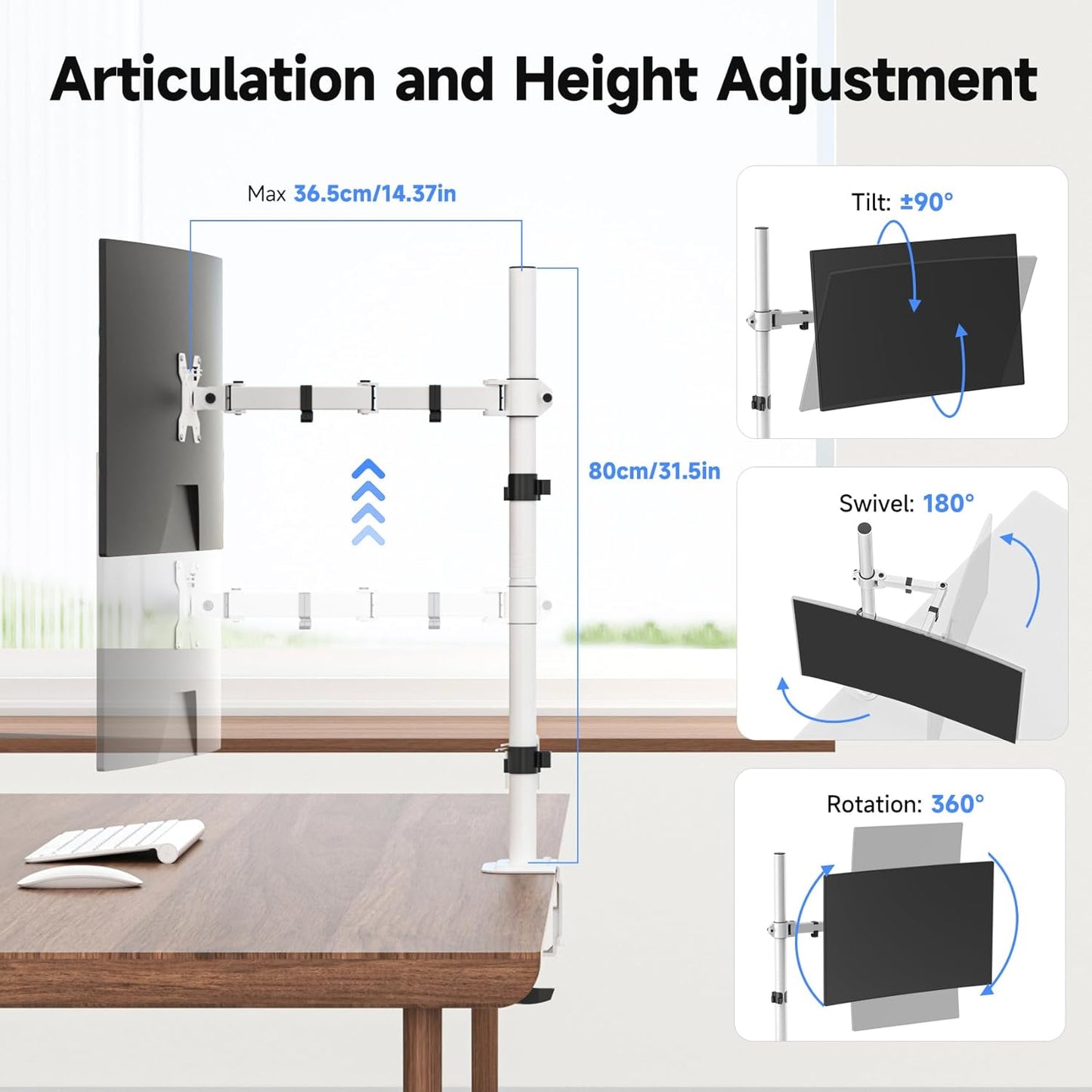 Articulation and Height Adjustment

Max 36.5cm/14.37in

80cm/31.5in

Tilt: ±90°

Swivel: 180°

Rotation: 360°