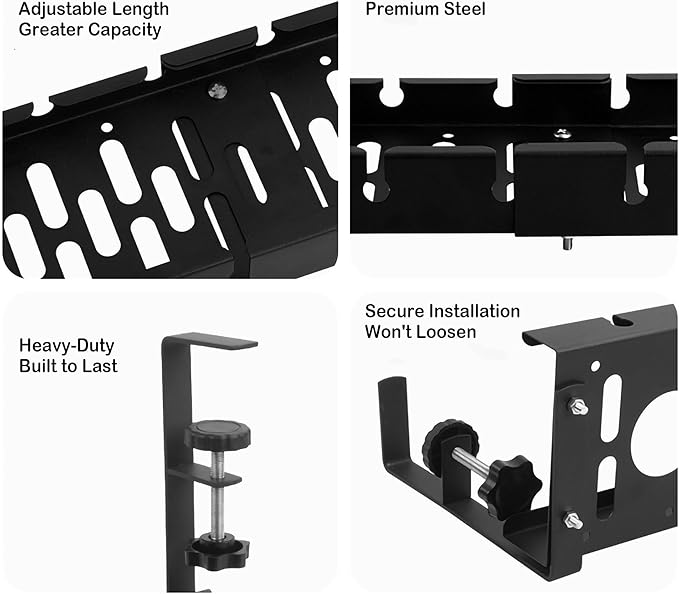 Adjustable Length
Greater Capacity

Premium Steel

Heavy-Duty
Built to Last

Secure Installation
Won't Loosen