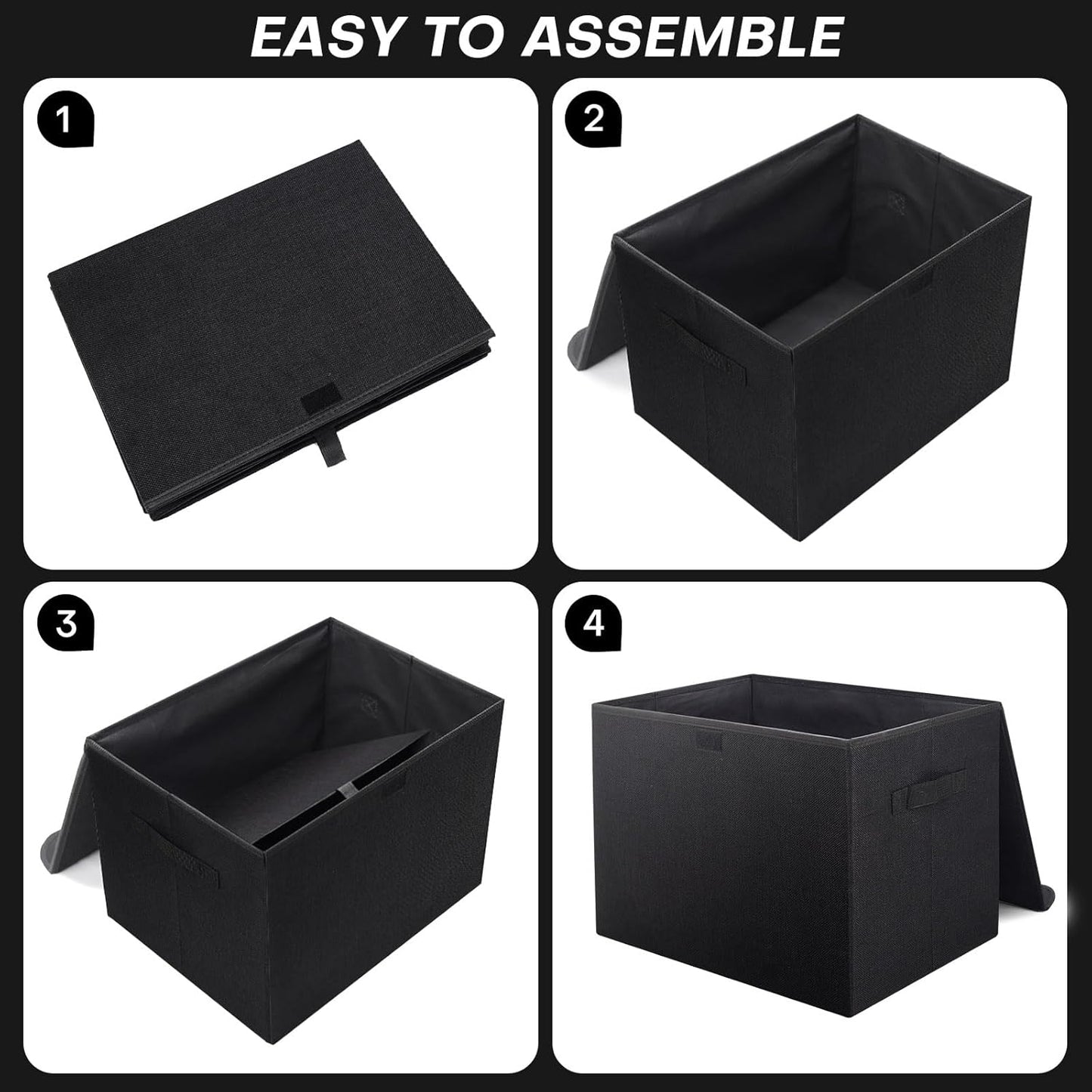 EASY TO ASSEMBLE

1

2

3

4