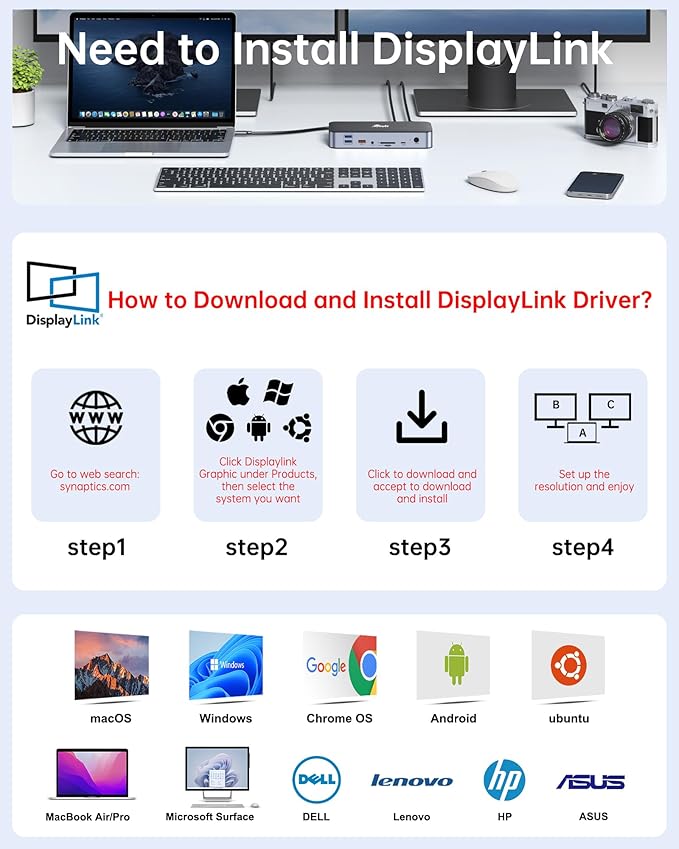 Need to Install DisplayLink

DisplayLink

How to Download and Install DisplayLink Driver?

WWW

Go to web search: synaptics.com

step1

Click Displaylink Graphic under Products, then select the system you want

step2

Click to download and accept to download and install

step3

B C A

Set up the resolution and enjoy

step4

macOS

Windows

Windows

Google

Chrome OS

Android

ubuntu

MacBook Air/Pro

Microsoft Surface

DELL

DELL

lenovo

Lenovo

hp

HP

ASUS

ASUS