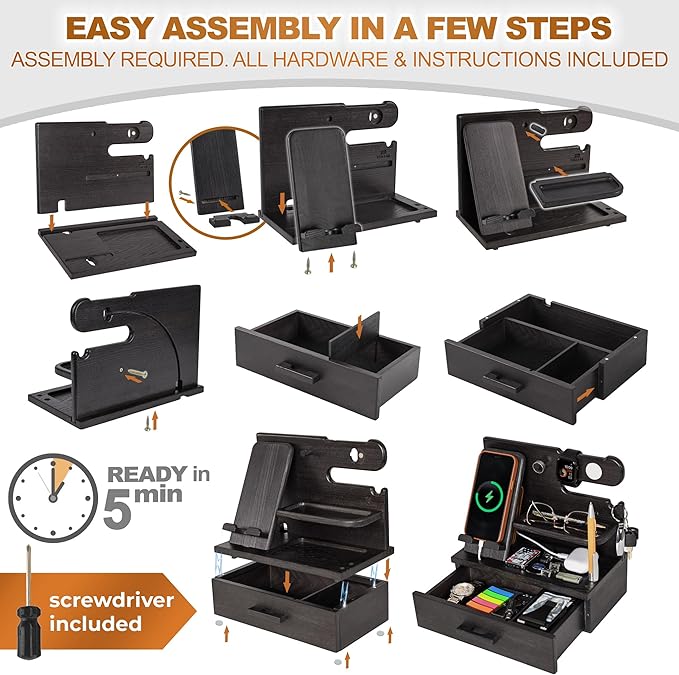 EASY ASSEMBLY IN A FEW STEPS
ASSEMBLY REQUIRED. ALL HARDWARE & INSTRUCTIONS INCLUDED

READY in 5 min

screwdriver included