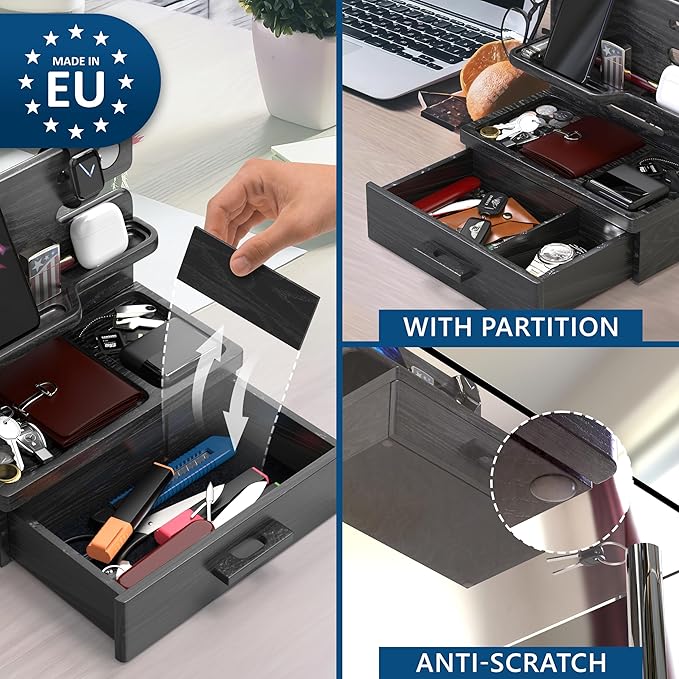 MADE IN
EU

WITH PARTITION

ANTI-SCRATCH