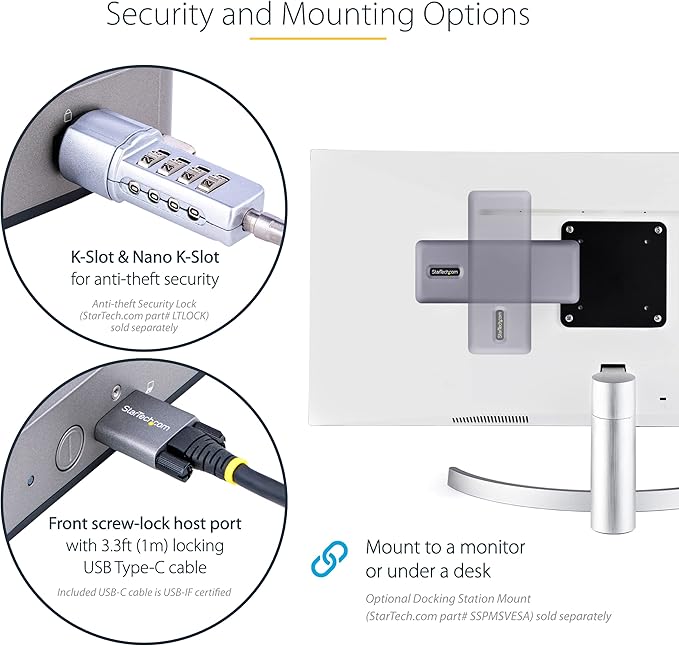 Security and Mounting Options

K-Slot & Nano K-Slot
for anti-theft security

Anti-theft Security Lock
(StarTech.com part# LTLOCK)
sold separately

StarTech.com

StarTech.com

StarTech.com

Front screw-lock host port
with 3.3ft (1m) locking
USB Type-C cable

Included USB-C cable is USB-IF certified

Mount to a monitor
or under a desk

Optional Docking Station Mount
(StarTech.com part# SSPMSVESA) sold separately