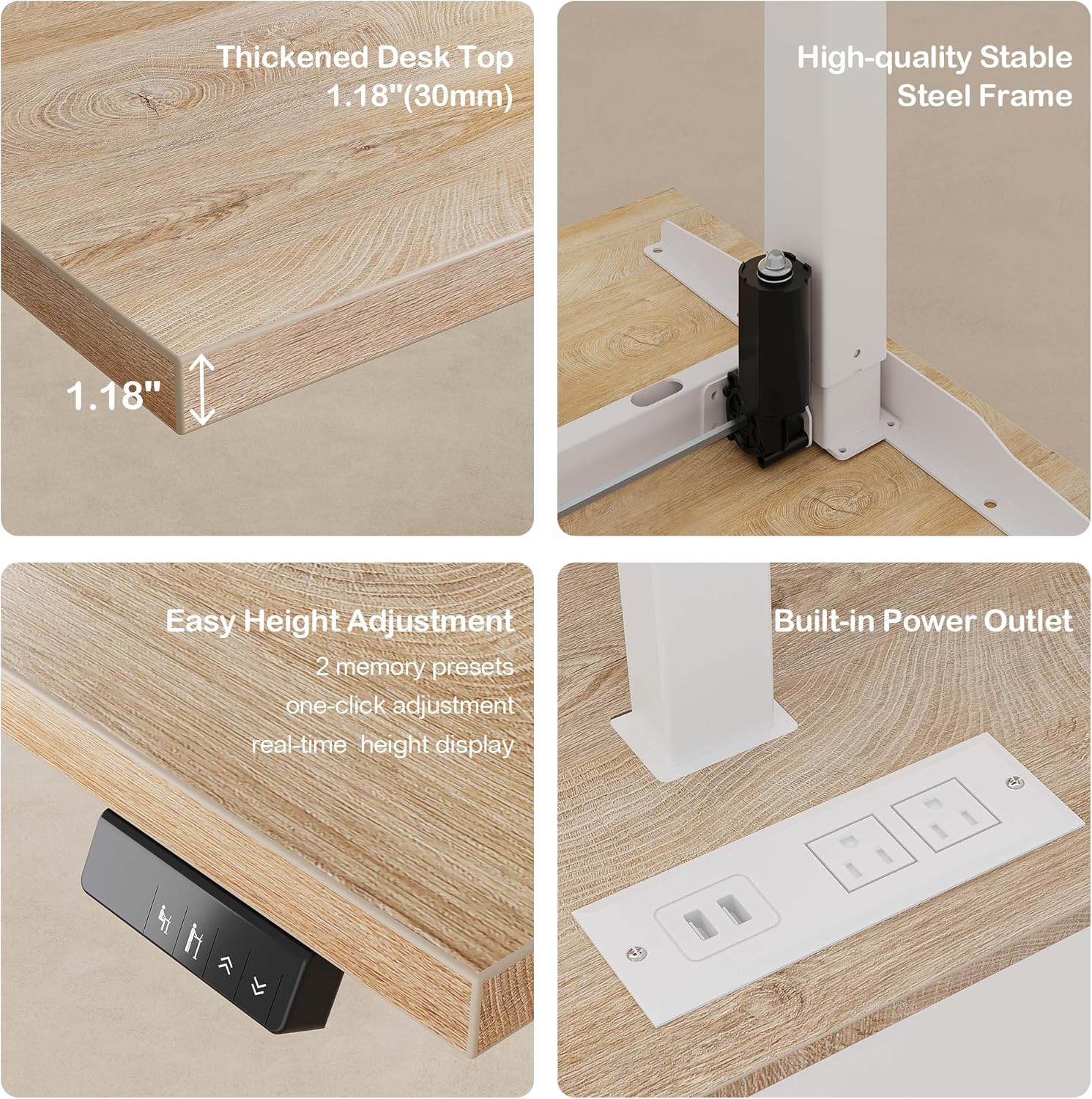 Thickened Desk Top
1.18"(30mm)

1.18"

High-quality Stable Steel Frame

Easy Height Adjustment
2 memory presets
one-click adjustment
real-time height display

Built-in Power Outlet